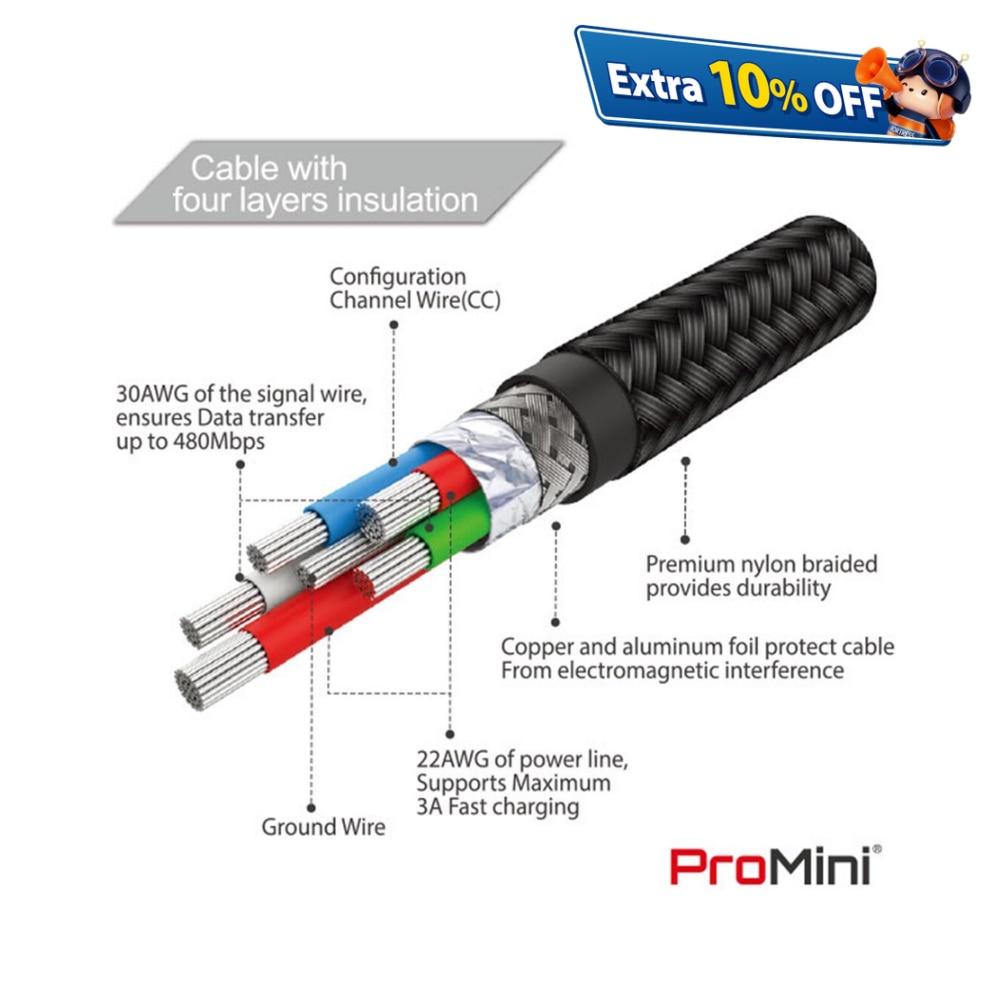 Extra 10% OFF

Cable with four layers insulation

Configuration Channel Wire(CC)

30AWG of the signal wire, ensures Data transfer up to 480Mbps

Premium nylon braided provides durability

Copper and aluminum foil protect cable From electromagnetic interference

22AWG of power line, Supports Maximum 3A Fast charging

Ground Wire

ProMini®