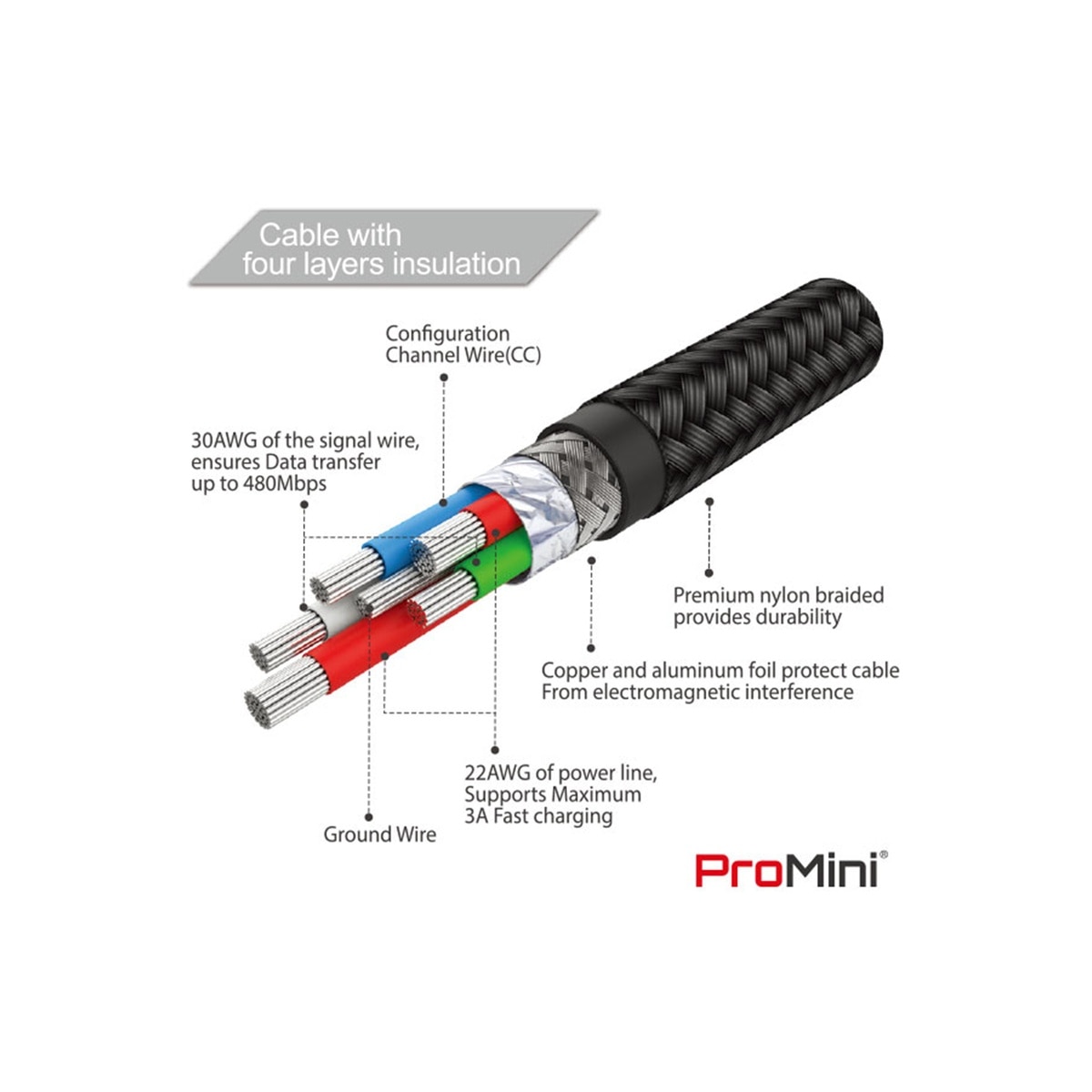 Cable with four layers insulation

Configuration Channel Wire(CC)

30AWG of the signal wire, ensures Data transfer up to 480Mbps

Premium nylon braided provides durability

Copper and aluminum foil protect cable From electromagnetic interference

22AWG of power line, Supports Maximum 3A Fast charging

Ground Wire

ProMini®