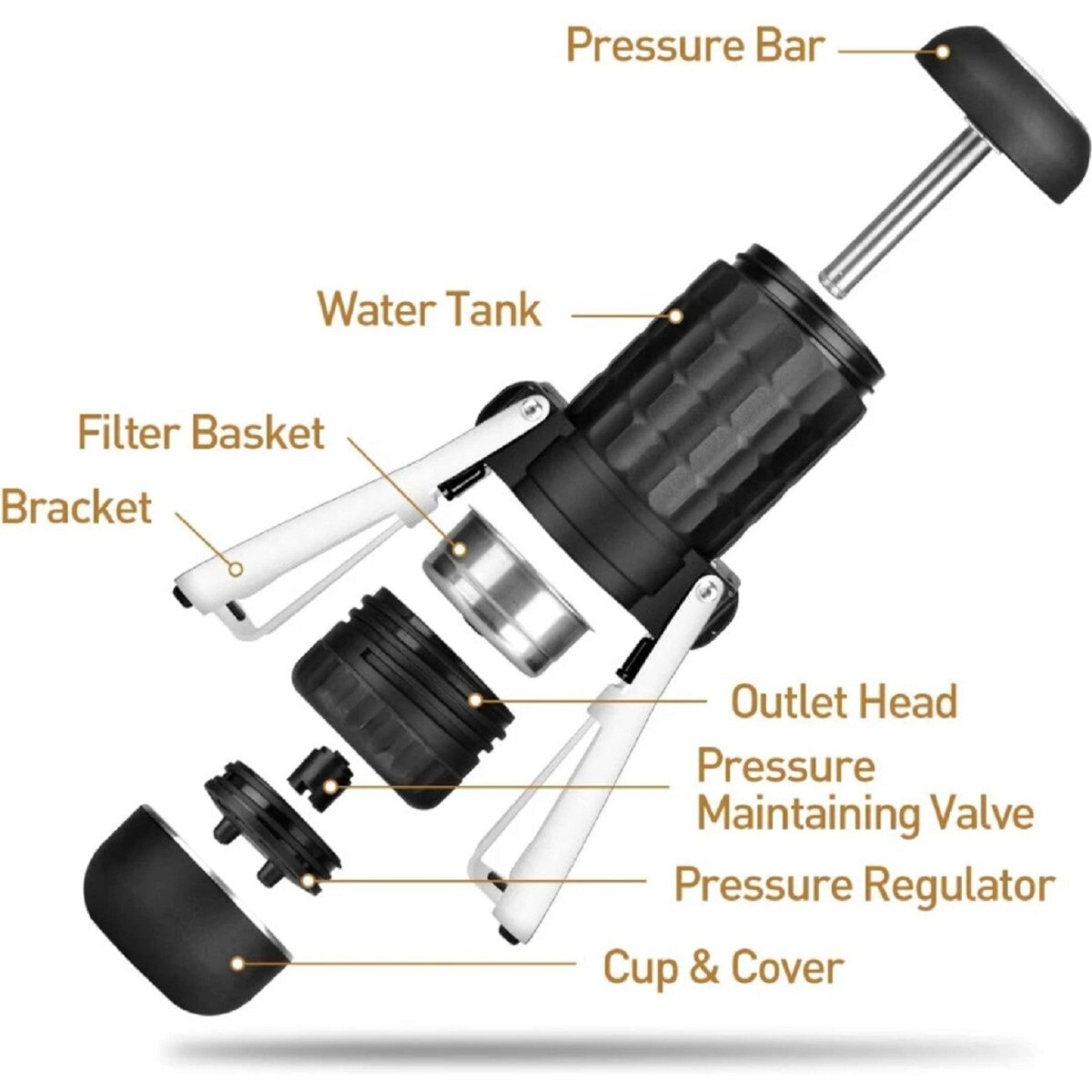 Pressure Bar

Water Tank

Filter Basket

Bracket

Outlet Head

Pressure Maintaining Valve

Pressure Regulator

Cup & Cover