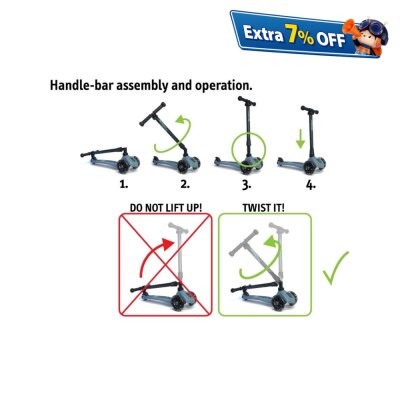 Extra 7% OFF

Handle-bar assembly and operation.

1.

2.

3.

4.

DO NOT LIFT UP!

TWIST IT!