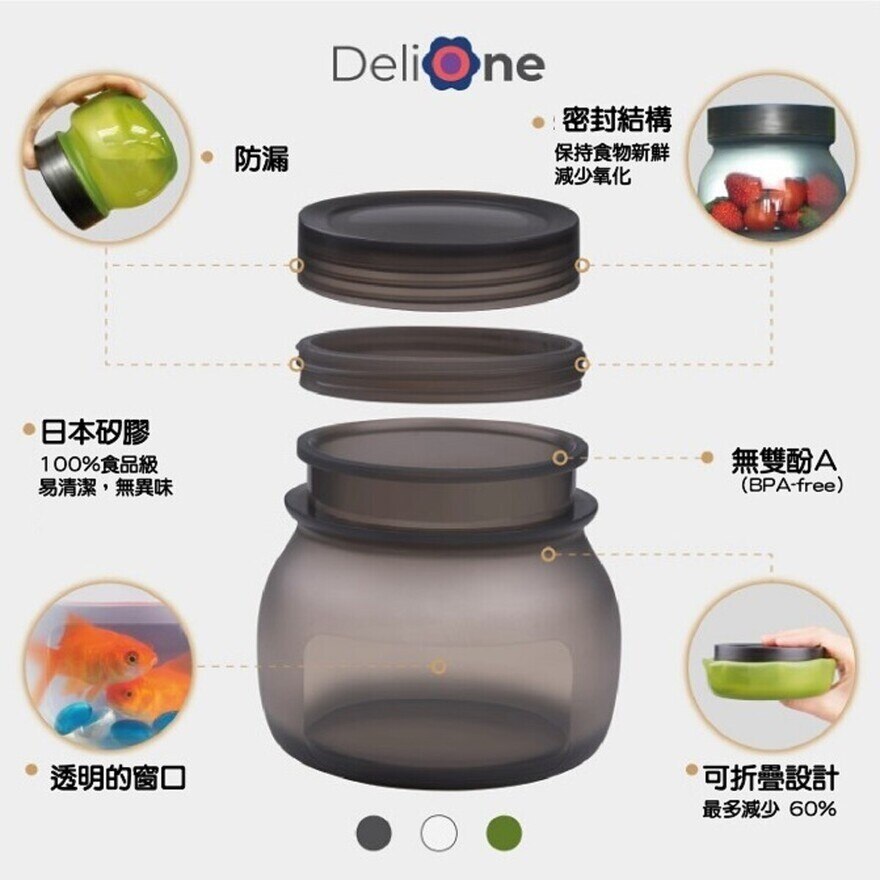 DeliOne

防漏

密封結構
保持食物新鮮
減少氧化

日本矽膠
100%食品級
易清潔，無異味

無雙酚A
(BPA-free)

透明的窗口

可折疊設計
最多減少 60%