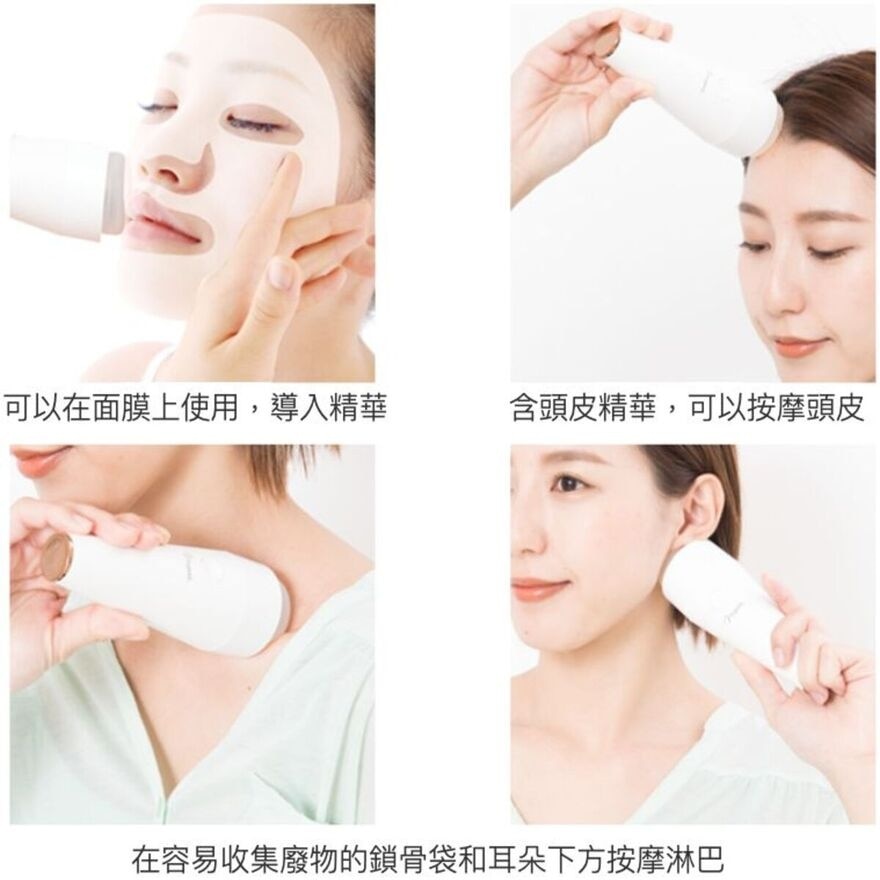 可以在面膜上使用，導入精華

含頭皮精華，可以按摩頭皮

在容易收集廢物的鎖骨袋和耳朵下方按摩淋巴