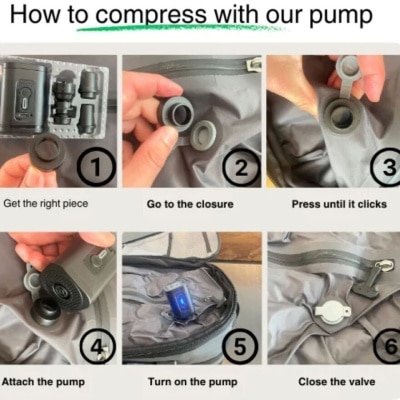 How to compress with our pump

1

Get the right piece

2

Go to the closure

3

Press until it clicks

4

Attach the pump

5

Turn on the pump

6

Close the valve