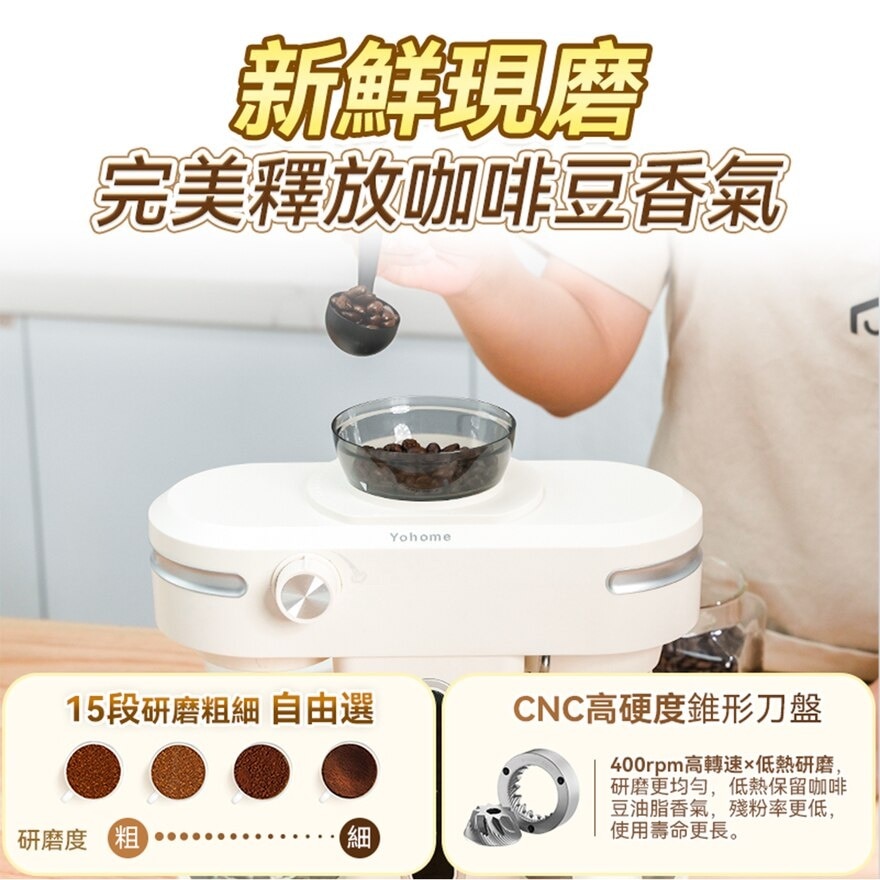 新鮮現磨
完美釋放咖啡豆香氣

Yohome

15段研磨粗細 自由選

研磨度 粗 細

CNC高硬度錐形刀盤

400rpm高轉速×低熱研磨，研磨更均勻，低熱保留咖啡豆油脂香氣，殘粉率更低，使用壽命更長。