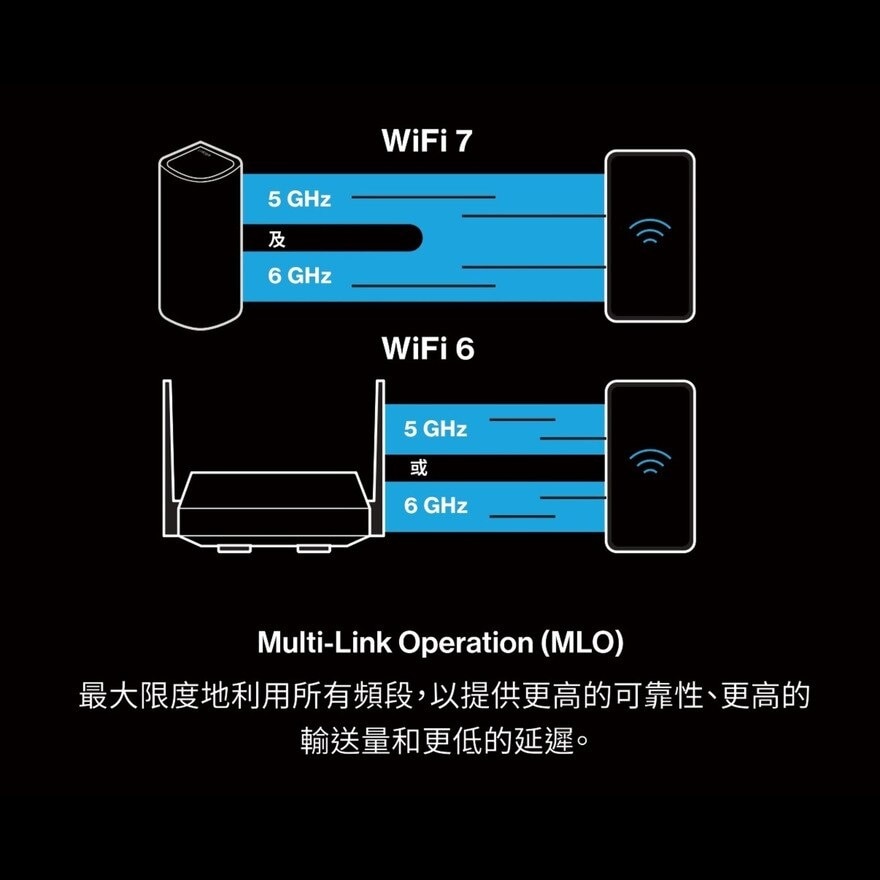 WiFi 7

5 GHz
及
6 GHz

WiFi 6

5 GHz
或
6 GHz

Multi-Link Operation (MLO)

最大限度地利用所有頻段，以提供更高的可靠性、更高的輸送量和更低的延遲。