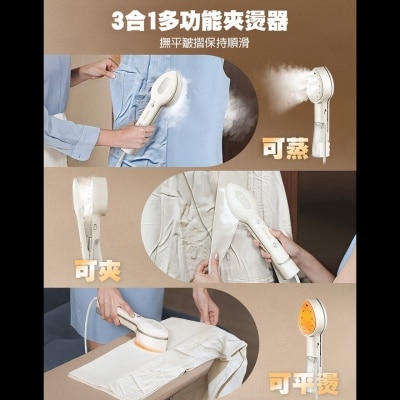 3合1多功能夾燙器

撫平皺摺保持順滑

可蒸

可夾

可平燙