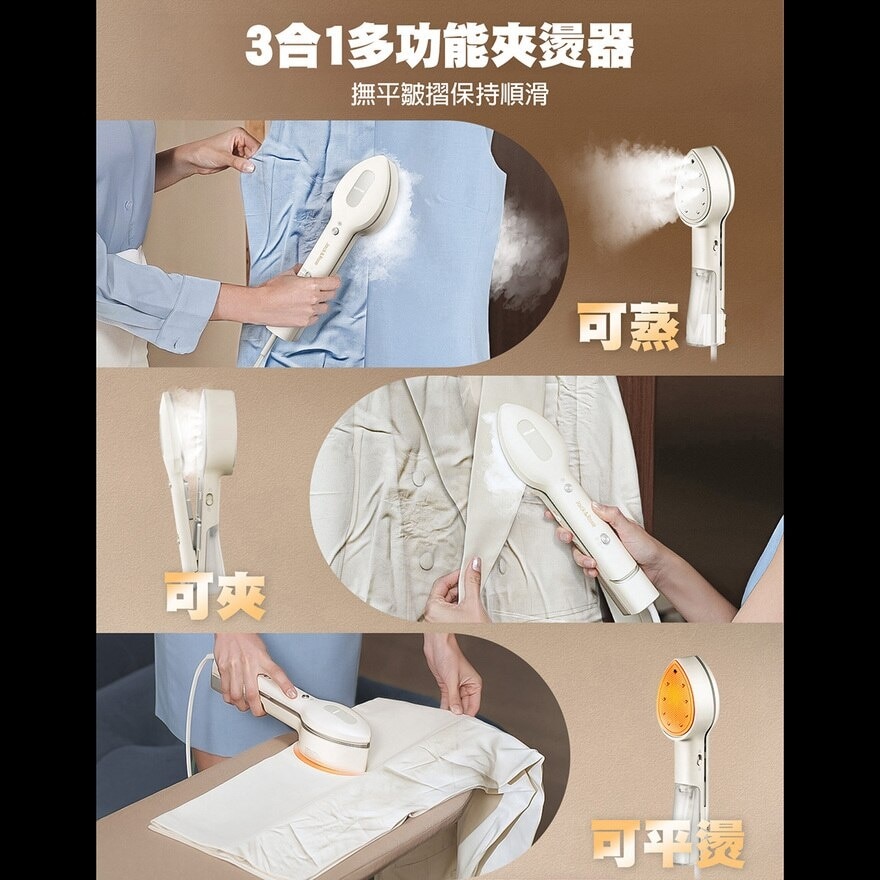 3合1多功能夾燙器
撫平皺摺保持順滑

可蒸

可夾

可平燙