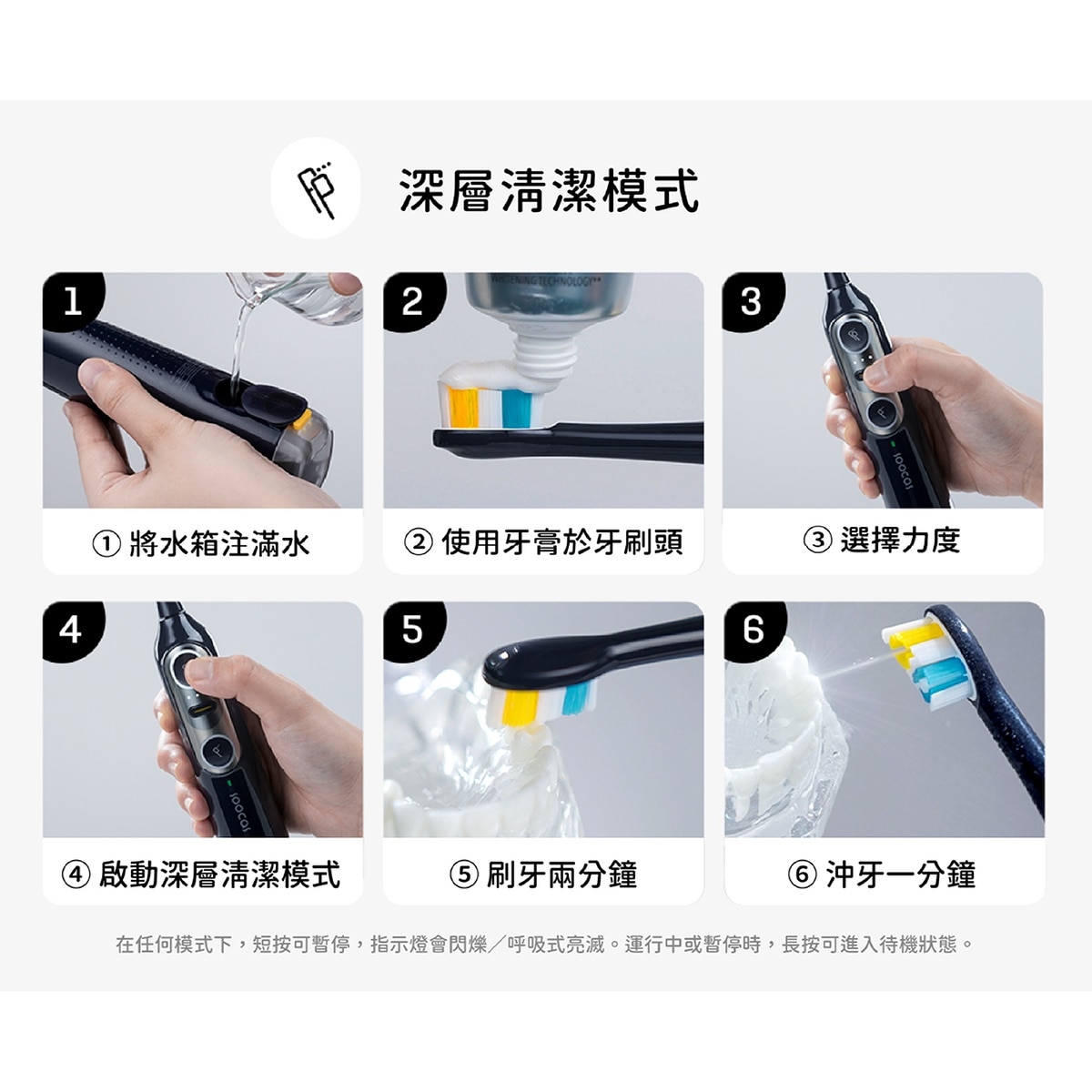 深層清潔模式

1

① 將水箱注滿水

2

WHITENING TECHNOLOGY

② 使用牙膏於牙刷頭

3

soocas

③ 選擇力度

4

soocas

④ 啟動深層清潔模式

5

⑤ 刷牙兩分鐘

6

⑥ 沖牙一分鐘

在任何模式下，短按可暫停，指示燈會閃爍／呼吸式亮滅。運行中或暫停時，長按可進入待機狀態。