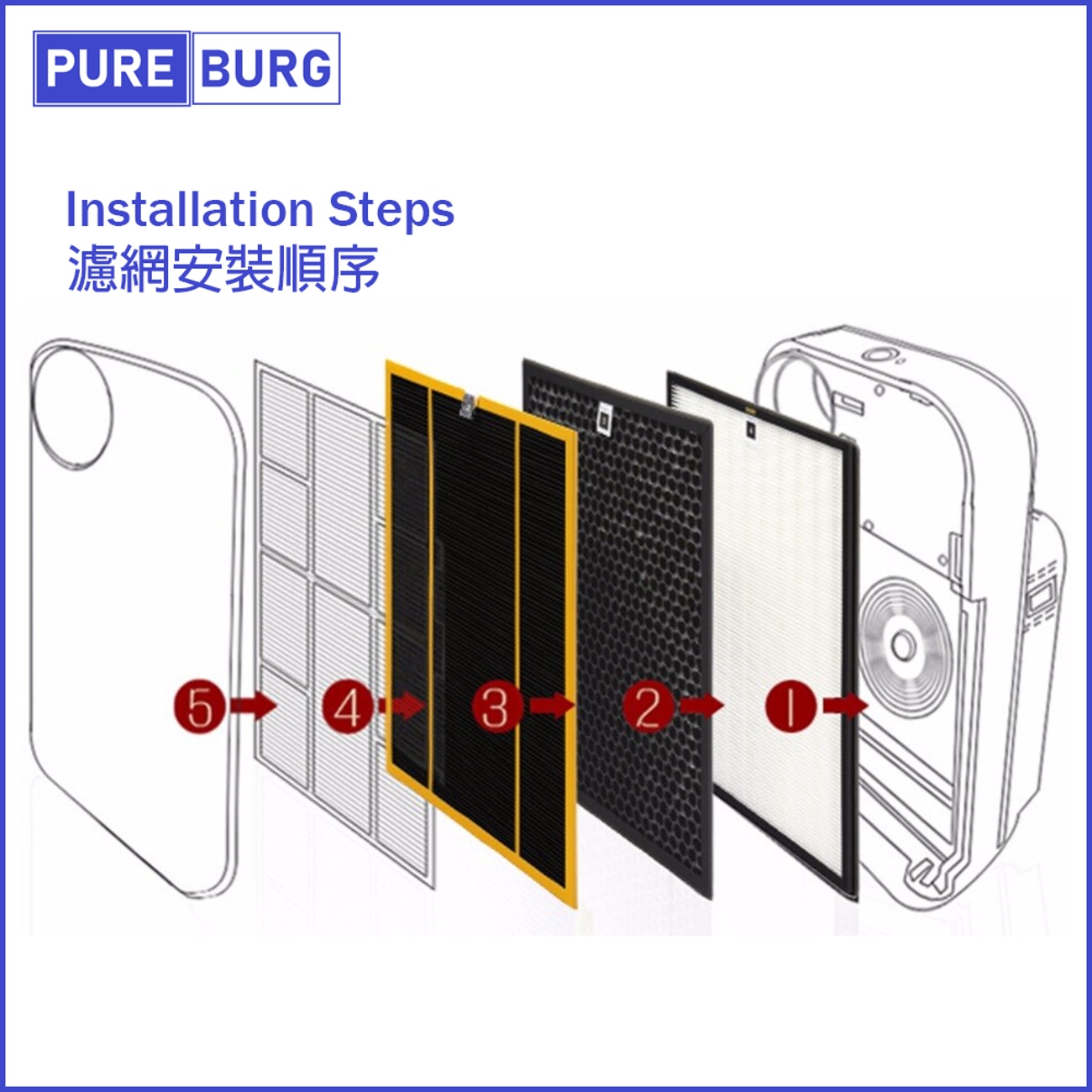 PURE BURG

Installation Steps
濾網安裝順序

5 4 3 2 1