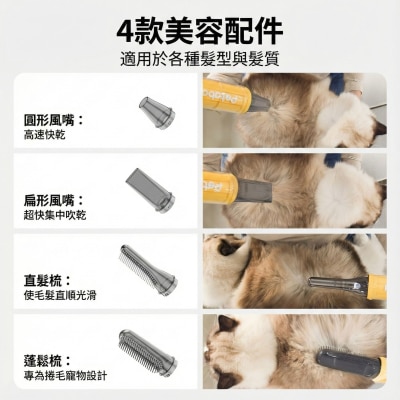 4款美容配件
適用於各種髮型與髮質

圓形風嘴：
高速快乾

扁形風嘴：
超快集中吹乾

直髮梳：
使毛髮直順光滑

蓬鬆梳：
專為捲毛寵物設計