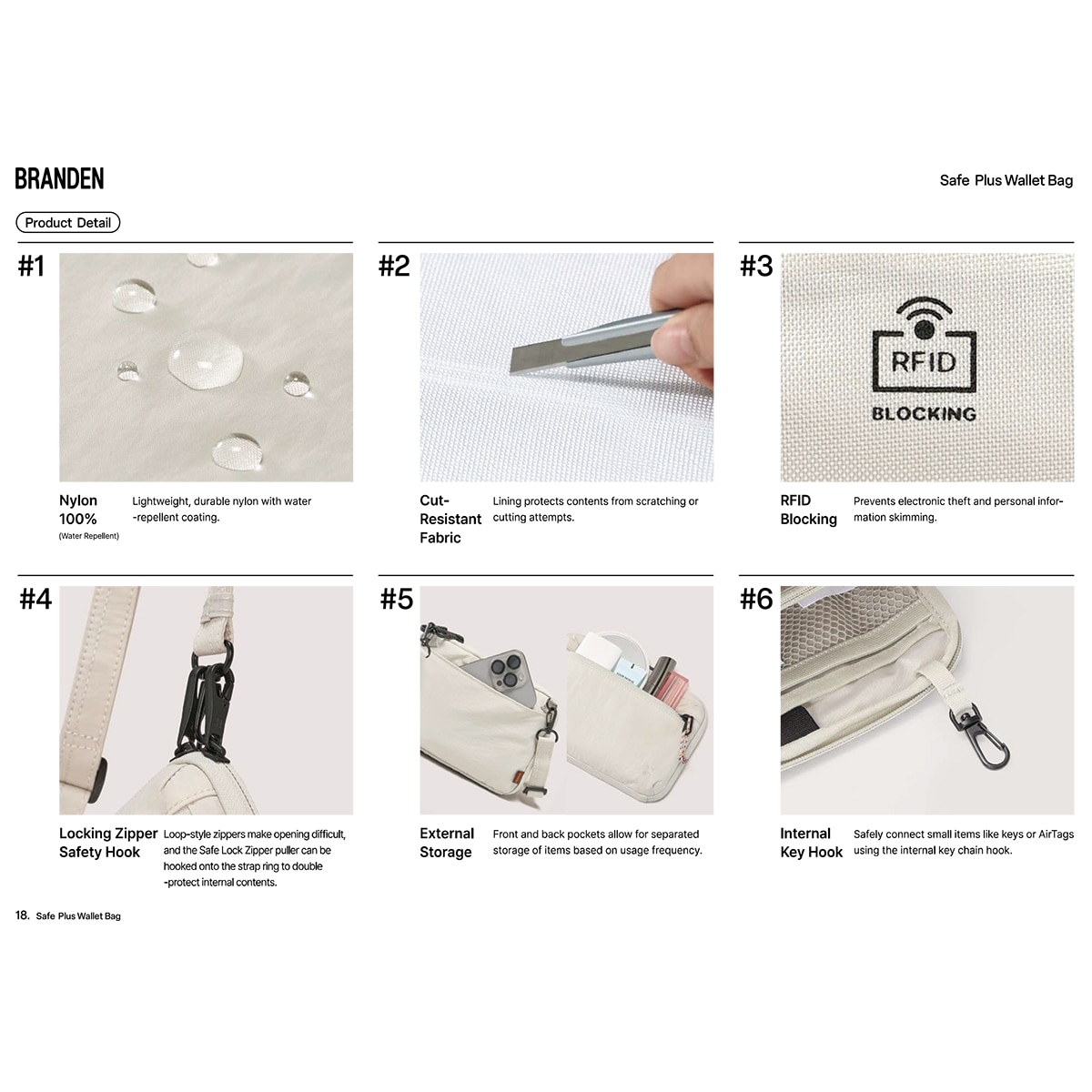 BRANDEN

Safe Plus Wallet Bag

Product Detail

#1

Nylon 100%
(Water Repellent)

Lightweight, durable nylon with water-repellent coating.

#2

Cut-Resistant Fabric

Lining protects contents from scratching or cutting attempts.

#3

RFID
BLOCKING

RFID Blocking

Prevents electronic theft and personal information skimming.

#4

Locking Zipper Safety Hook

Loop-style zippers make opening difficult, and the Safe Lock Zipper puller can be hooked onto the strap ring to double-protect internal contents.

#5

External Storage

Front and back pockets allow for separated storage of items based on usage frequency.

#6

Internal Key Hook

Safely connect small items like keys or AirTags using the internal key chain hook.

18. Safe Plus Wallet Bag