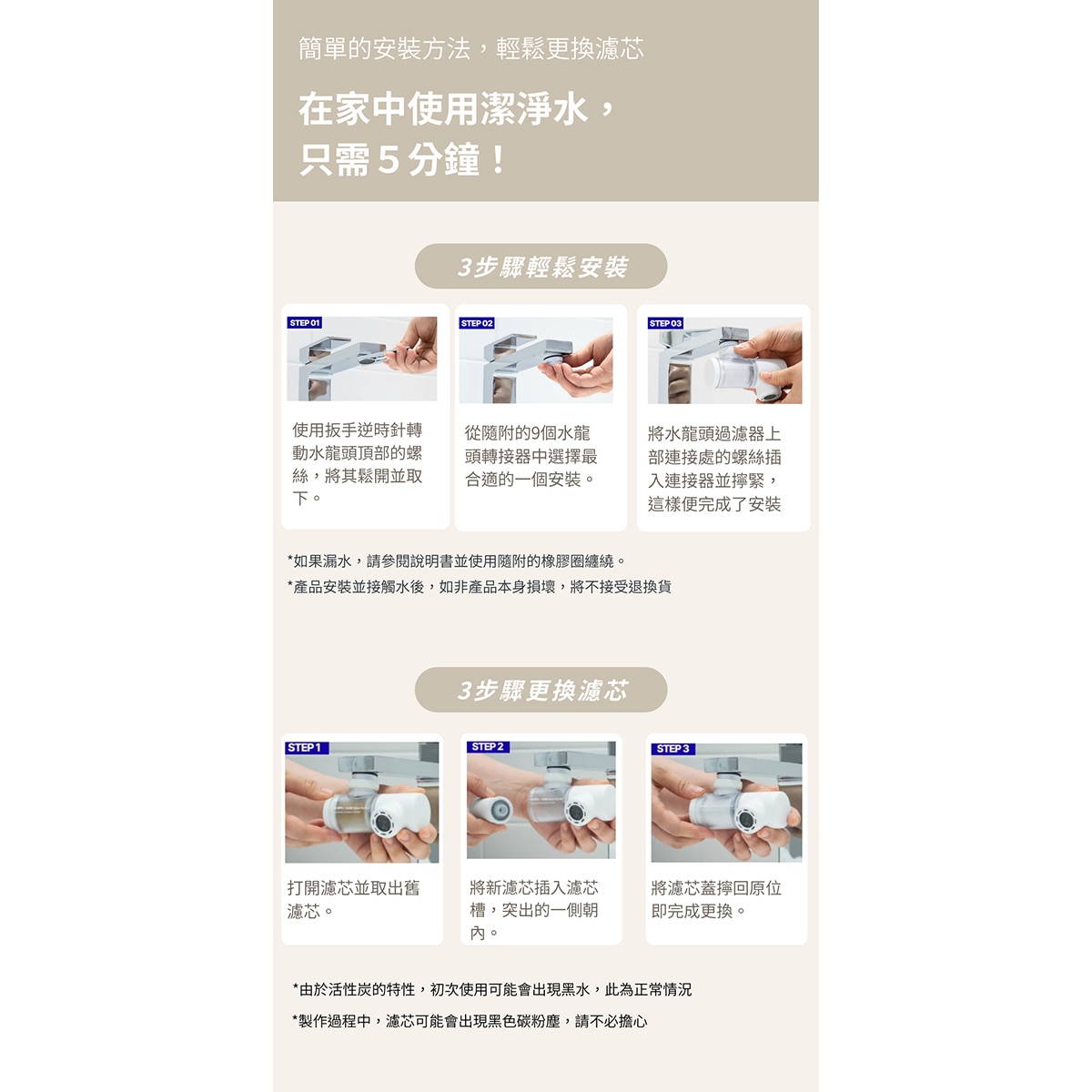 簡單的安裝方法，輕鬆更換濾芯

在家中使用潔淨水，
只需 5 分鐘！

3步驟輕鬆安裝

STEP 01

使用扳手逆時針轉動水龍頭頂部的螺絲，將其鬆開並取下。

STEP 02

從隨附的9個水龍頭轉接器中選擇最合適的一個安裝。

STEP 03

將水龍頭過濾器上部連接處的螺絲插入連接器並擰緊，這樣便完成了安裝

*如果漏水，請參閱說明書並使用隨附的橡膠圈纏繞。
*產品安裝並接觸水後，如非產品本身損壞，將不接受退換貨

3步驟更換濾芯

STEP 1

打開濾芯並取出舊濾芯。

STEP 2

將新濾芯插入濾芯槽，突出的一側朝內。

STEP 3

將濾芯蓋擰回原位即完成更換。

*由於活性炭的特性，初次使用可能會出現黑水，此為正常情況
*製作過程中，濾芯可能會出現黑色碳粉塵，請不必擔心