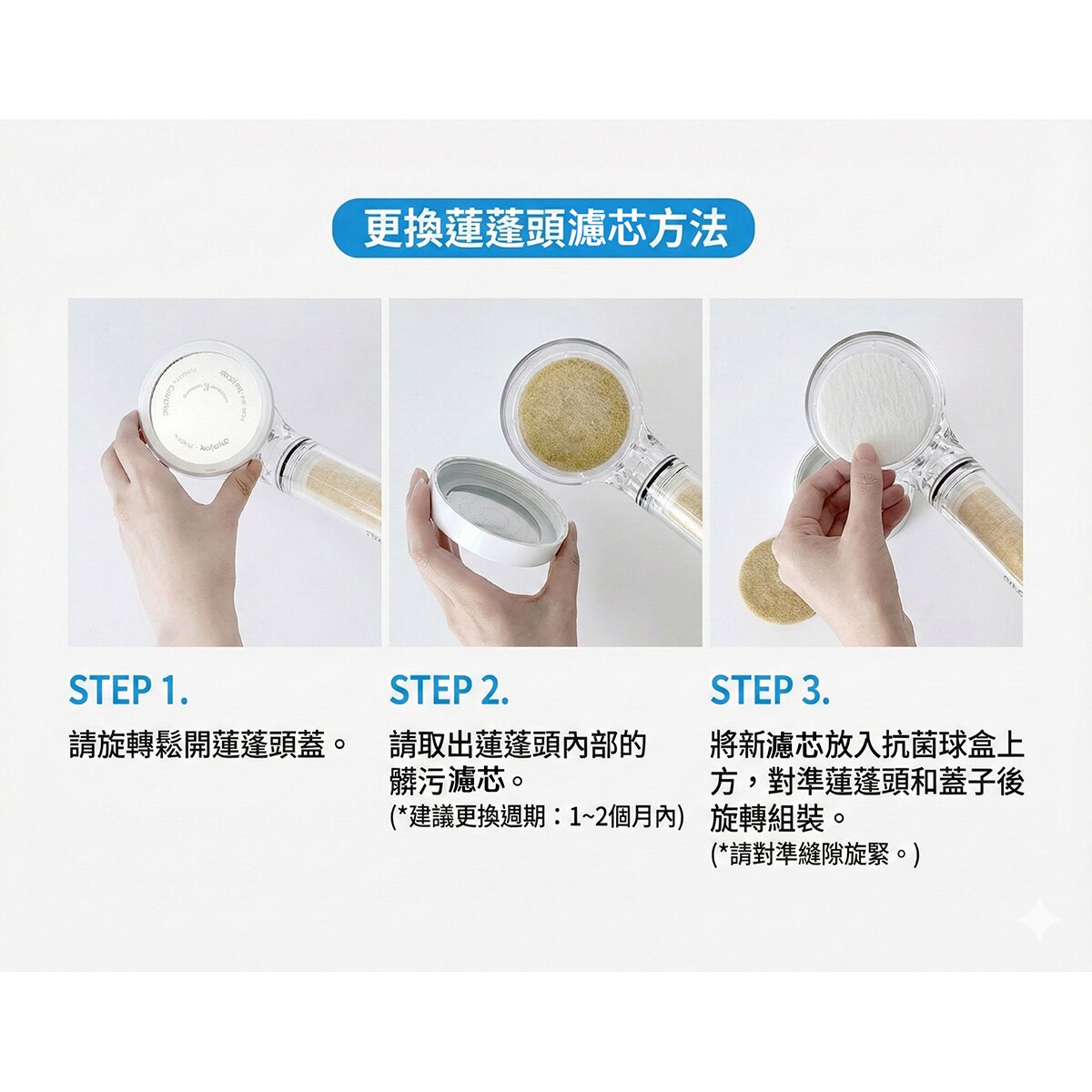 更換蓮蓬頭濾芯方法

STEP 1.

請旋轉鬆開蓮蓬頭蓋。

STEP 2.

請取出蓮蓬頭內部的髒污濾芯。
(*建議更換週期：1~2個月內)

STEP 3.

將新濾芯放入抗菌球盒上方，對準蓮蓬頭和蓋子後旋轉組裝。
(*請對準縫隙旋緊。)