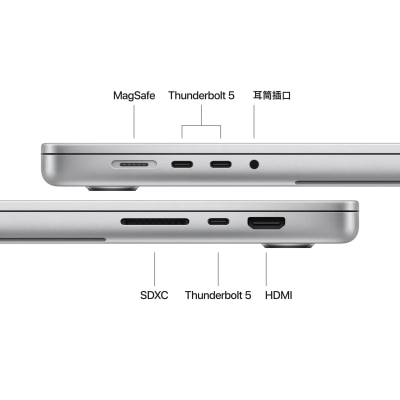 MagSafe Thunderbolt 5 耳筒插口

SDXC Thunderbolt 5 HDMI