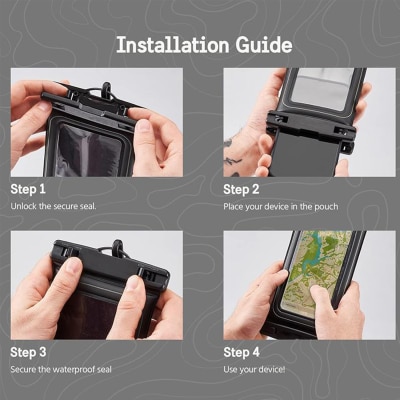 Installation Guide

Step 1
Unlock the secure seal.

Step 2
Place your device in the pouch

Step 3
Secure the waterproof seal

Step 4
Use your device!