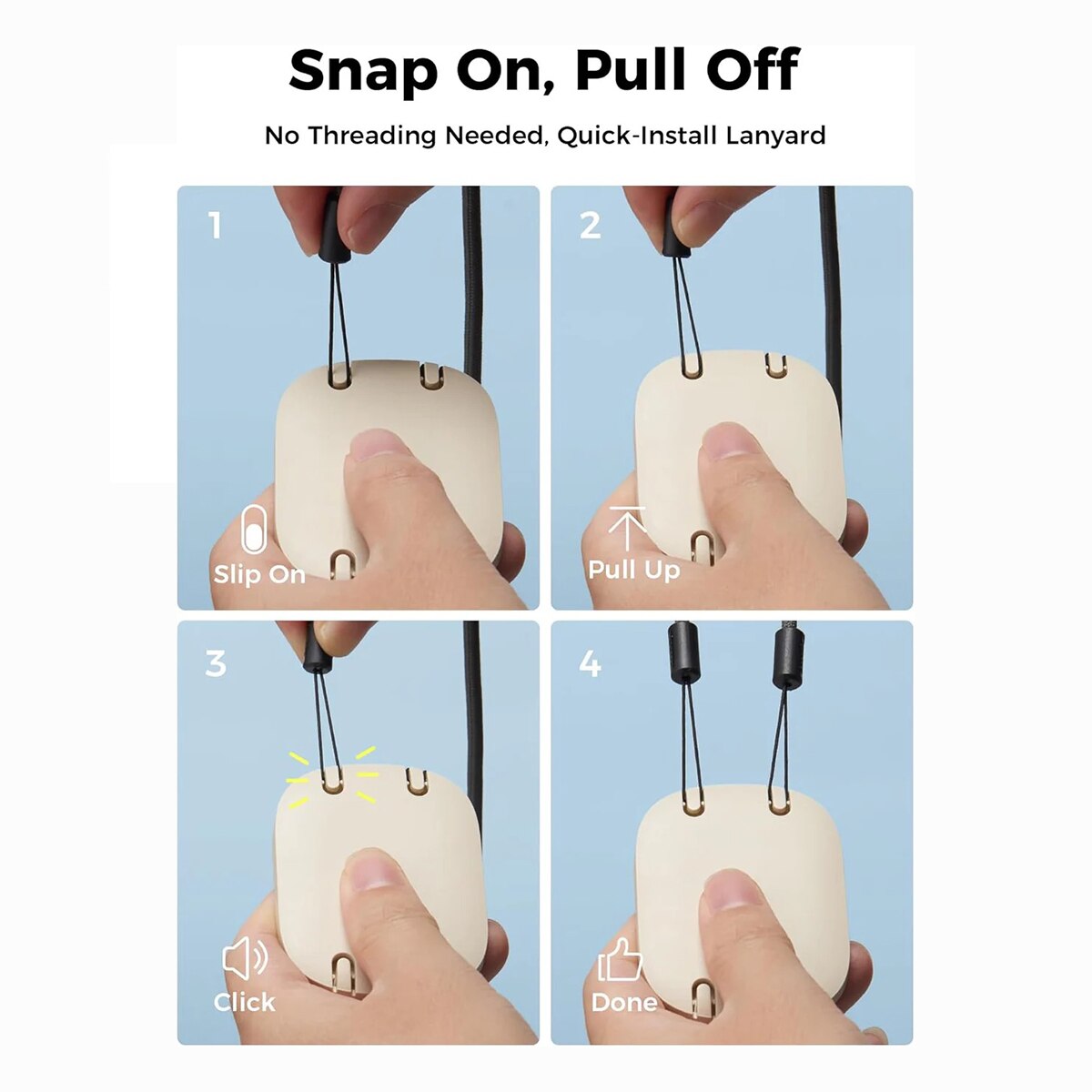 Snap On, Pull Off

No Threading Needed, Quick-Install Lanyard

1

Slip On

2

Pull Up

3

Click

4

Done