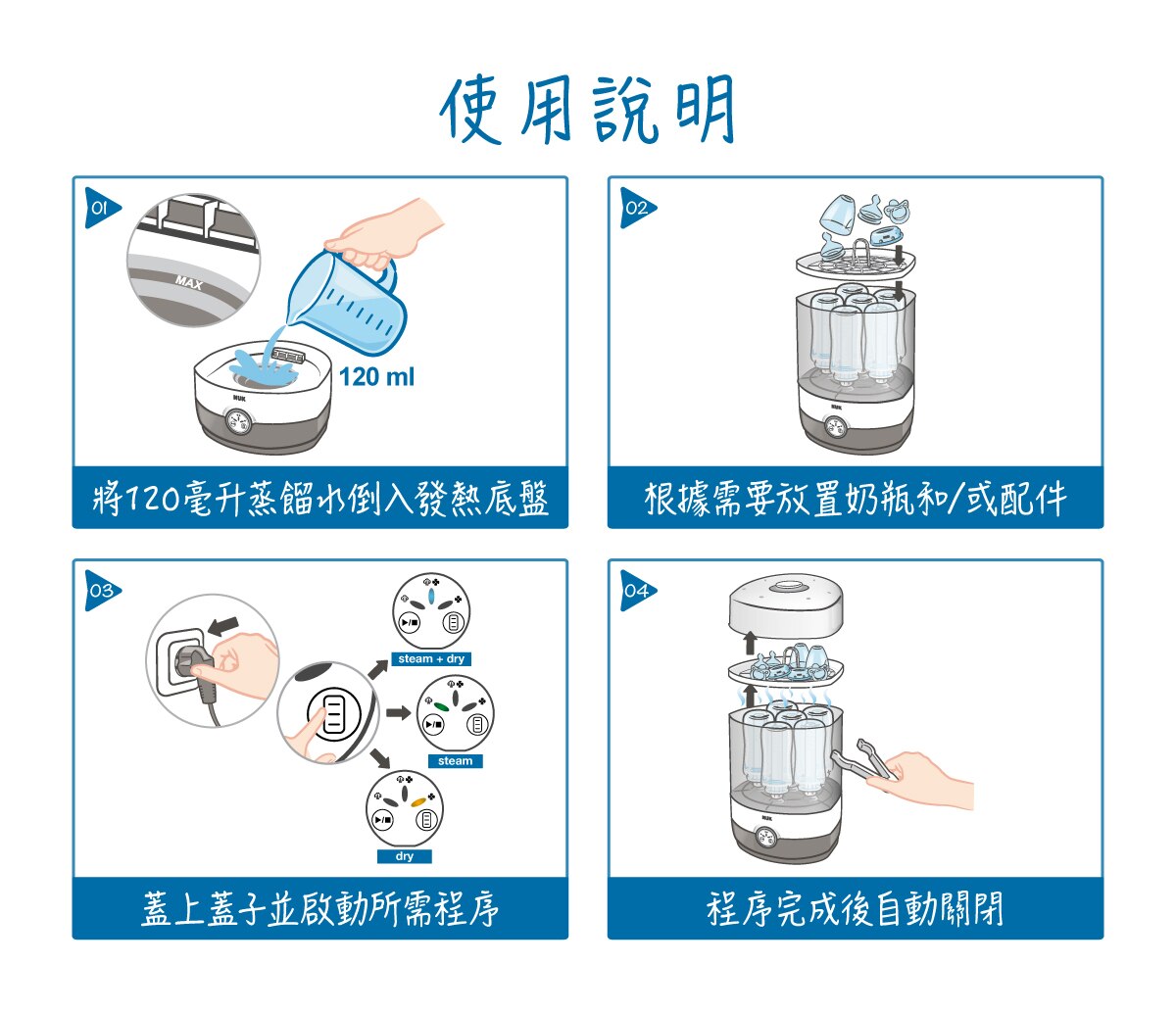 使用說明

01

MAX

NUK

120 ml

將120毫升蒸餾水倒入發熱底盤

02

NUK

根據需要放置奶瓶和/或配件

03

steam + dry

steam

dry

蓋上蓋子並啟動所需程序

04

NUK

程序完成後自動關閉